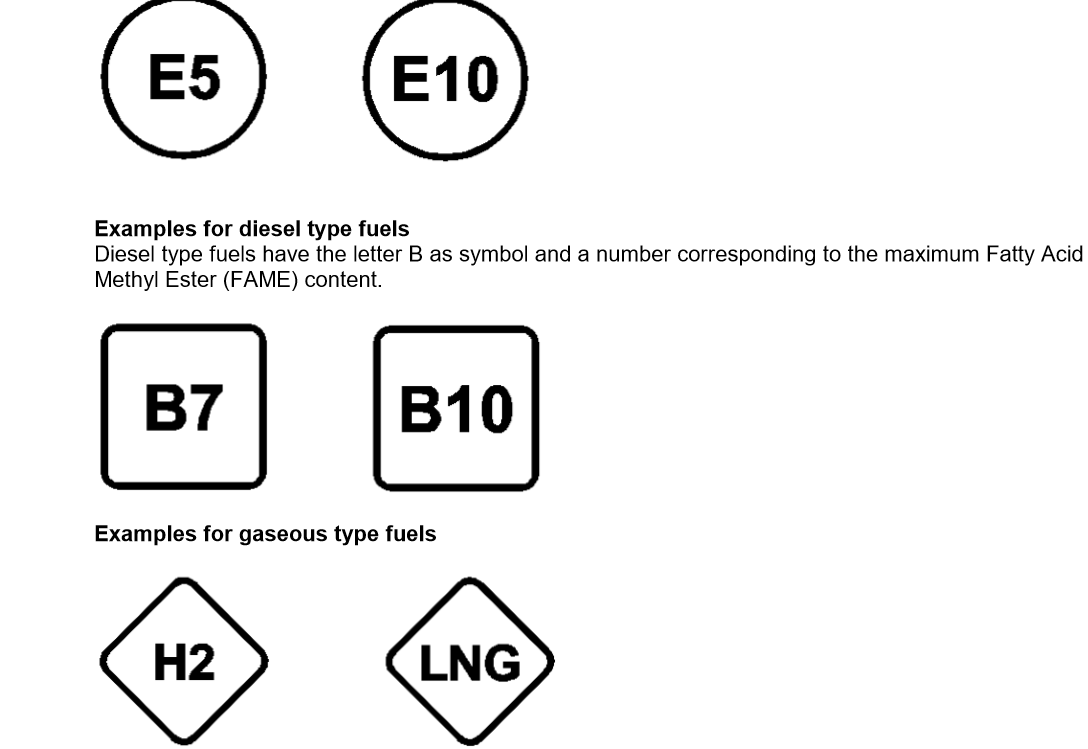 E5

E10

**Examples for diesel type fuels**
Diesel type fuels have the letter B as symbol and a number corresponding to the maximum Fatty Acid Methyl Ester (FAME) content.

B7

B10

**Examples for gaseous type fuels**

H2

LNG